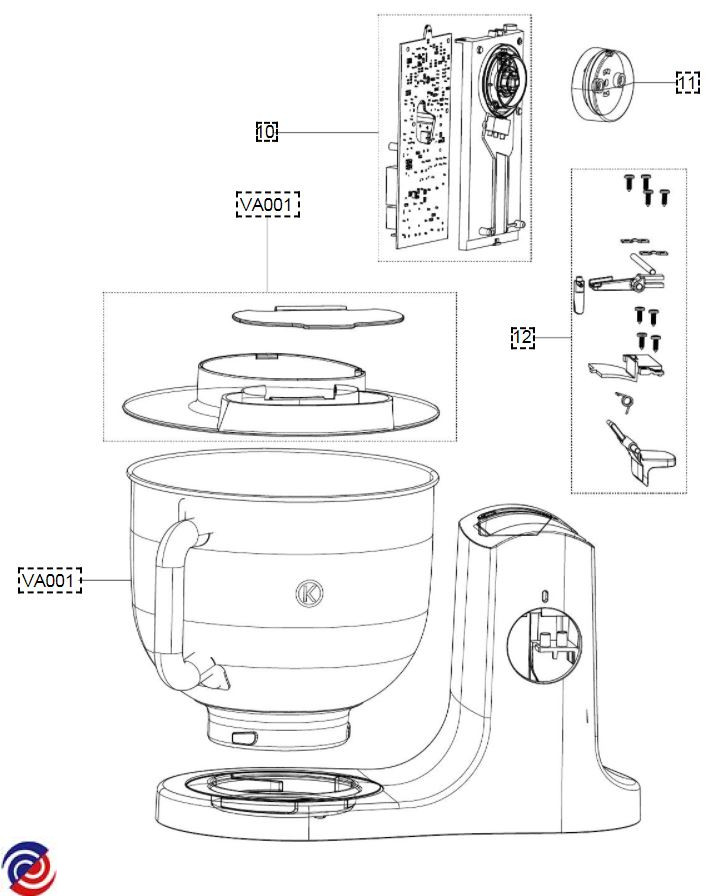 10

11

VA001

12

VA001

K